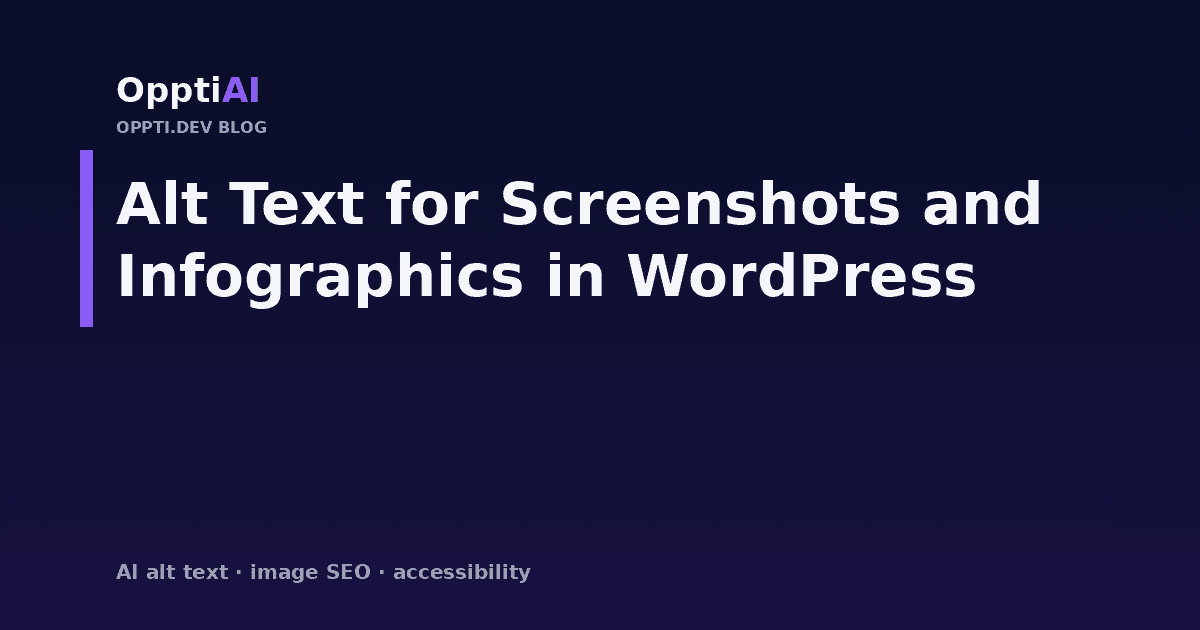 OpptiAI

OPPTI.DEV BLOG

Alt Text for Screenshots and Infographics in WordPress

AI alt text · image SEO · accessibility